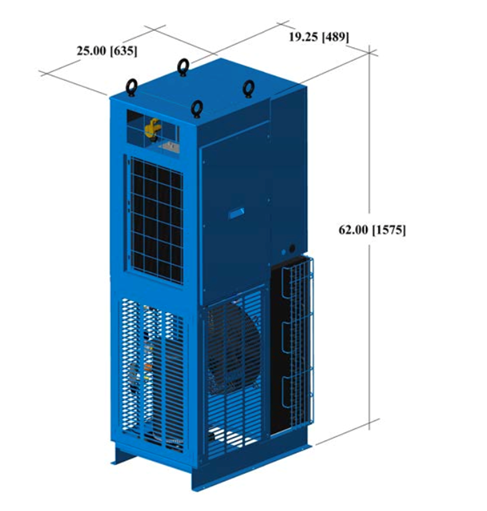 25.00 [635]

19.25 [489]

62.00 [1575]